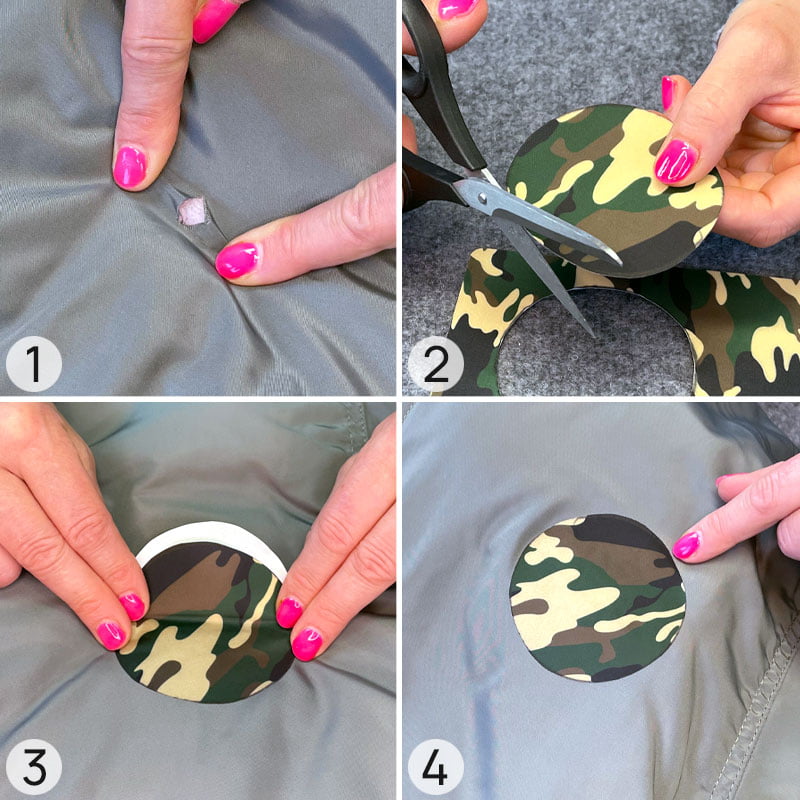 1

2

3

4