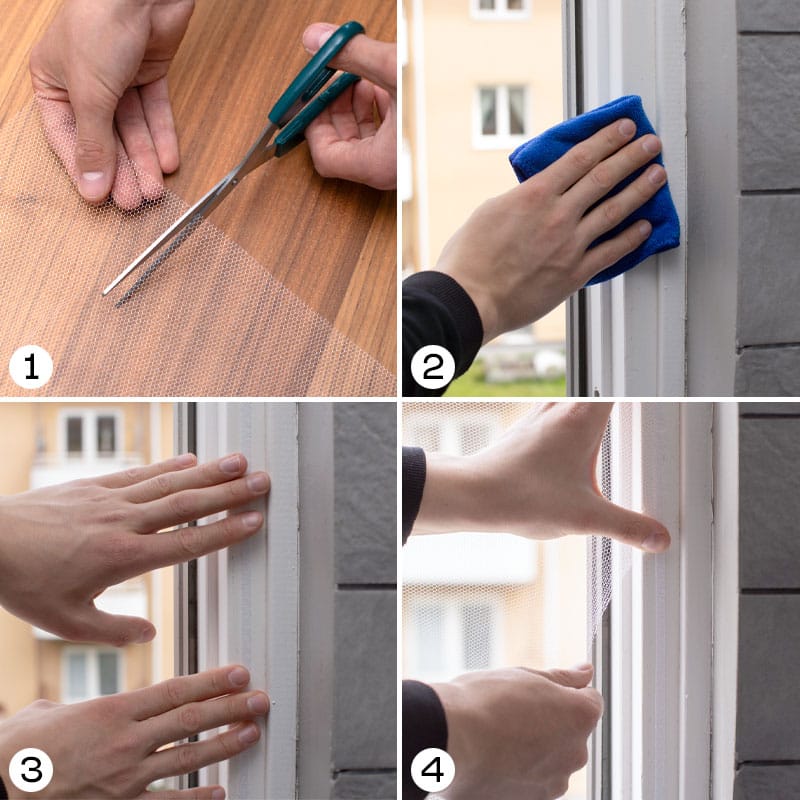 1

2

3

4