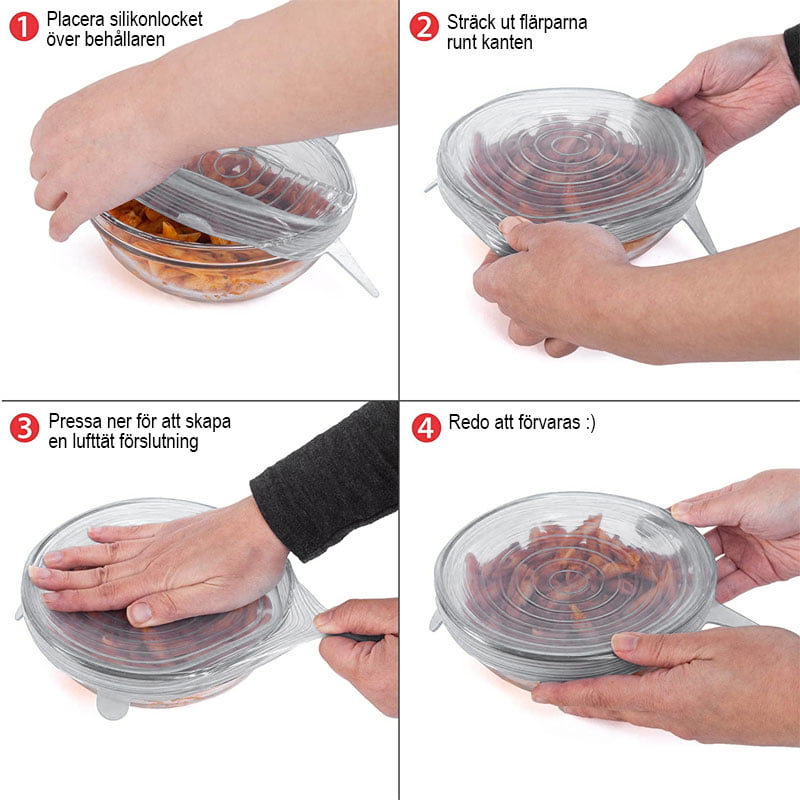 1 Placera silikonlocket över behållaren

2 Sträck ut flärparna runt kanten

3 Pressa ner för att skapa en lufttät förslutning

4 Redo att förvaras :)